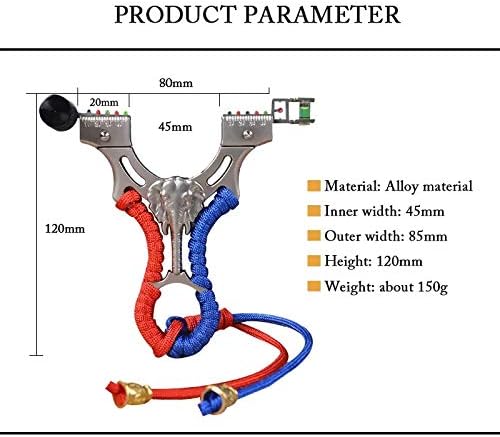 PRODUCT PARAMETER

80mm

20mm

45mm

120mm

Material: Alloy material

Inner width: 45mm

Outer width: 85mm

Height: 120mm

Weight: about 150g